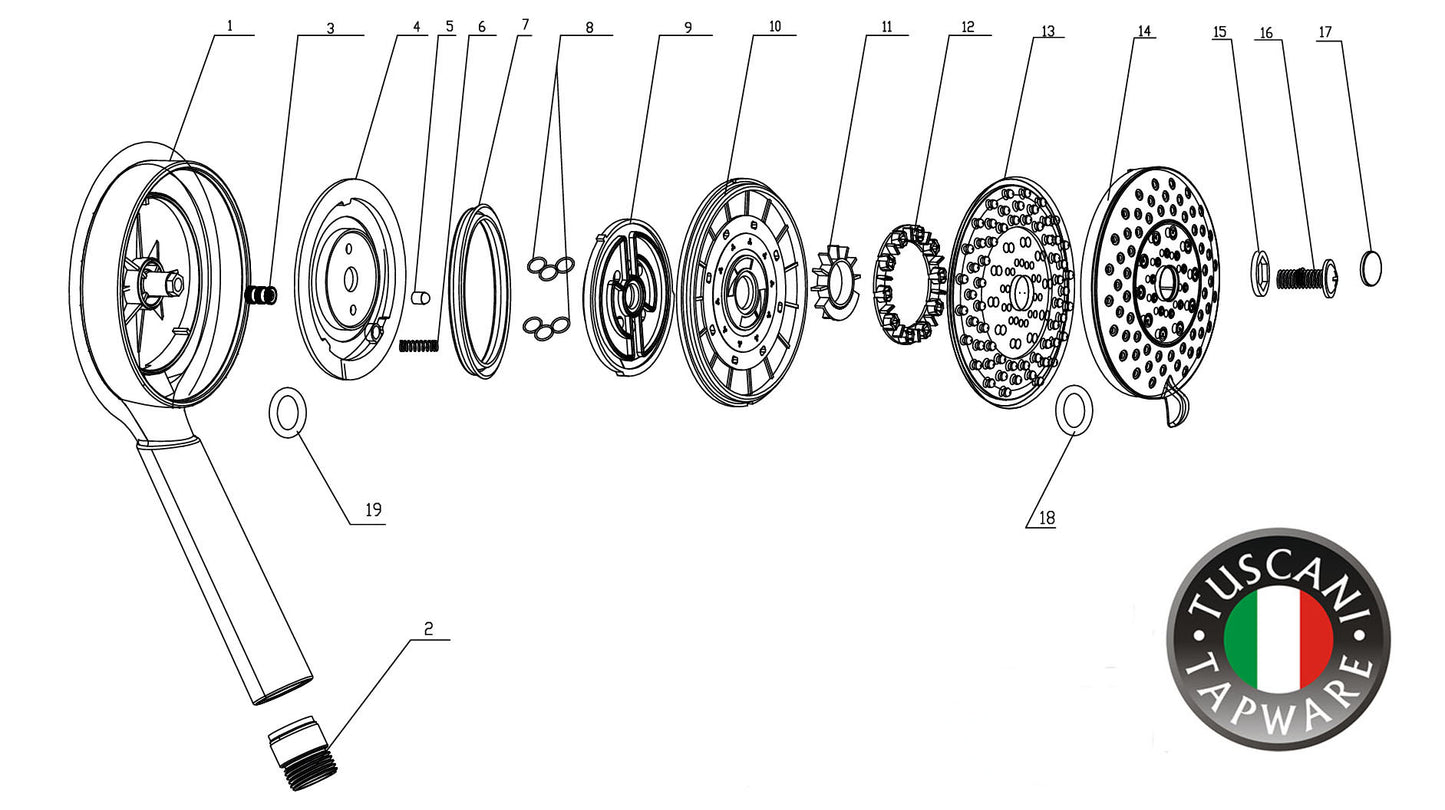 1
3
4
5
6
7
8
9
10
11
12
13
14
15
16
17
19
18
2
TUSCANI
TAPWARE