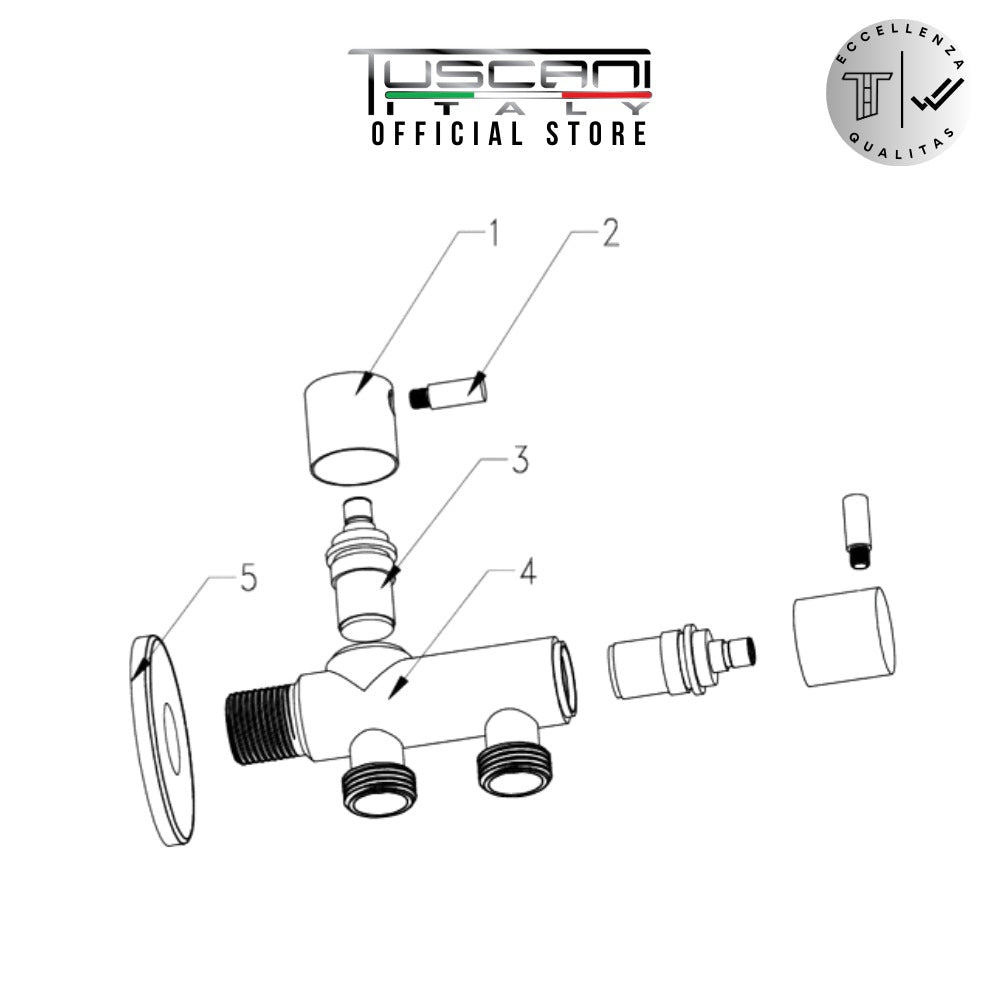 TUSCANI
ITALY
OFFICIAL STORE

ECCELLENZA
QUALITAS

1
2
3
4
5